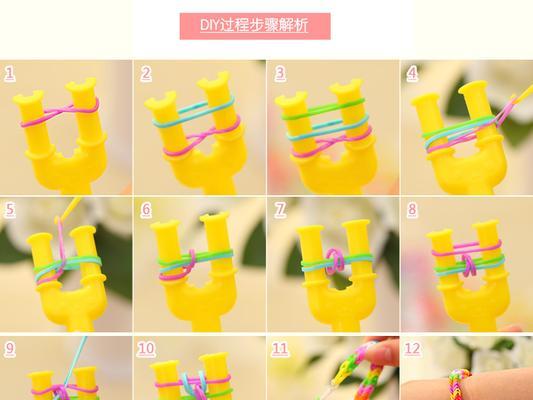 DIY过程步骤解析

1

2

3

4

5

6

7

8

9

10

11

12